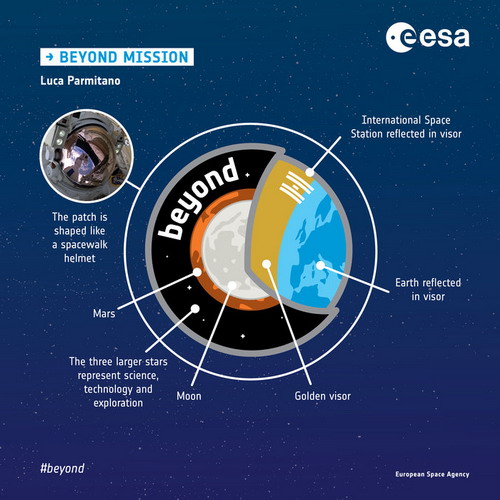 esa

→ BEYOND MISSION

Luca Parmitano

International Space Station reflected in visor

beyond

The patch is shaped like a spacewalk helmet

Earth reflected in visor

Mars

The three larger stars represent science, technology and exploration

Moon

Golden visor

#beyond

European Space Agency