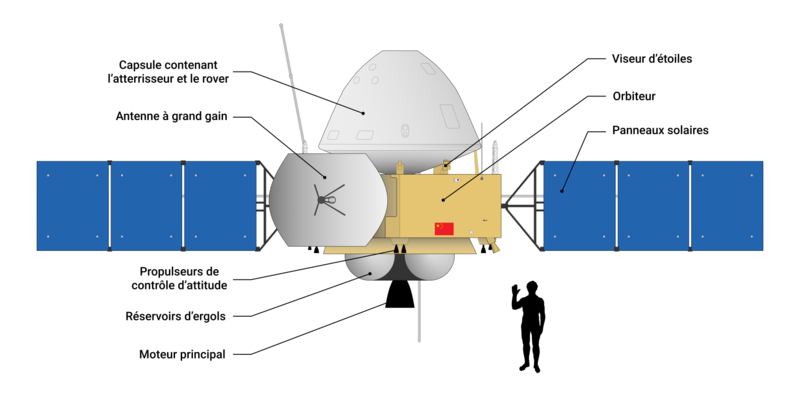 Capsule contenant l'atterrisseur et le rover

Antenne à grand gain

Propulseurs de contrôle d'attitude

Réservoirs d'ergols

Moteur principal

Viseur d'étoiles

Orbiteur

Panneaux solaires